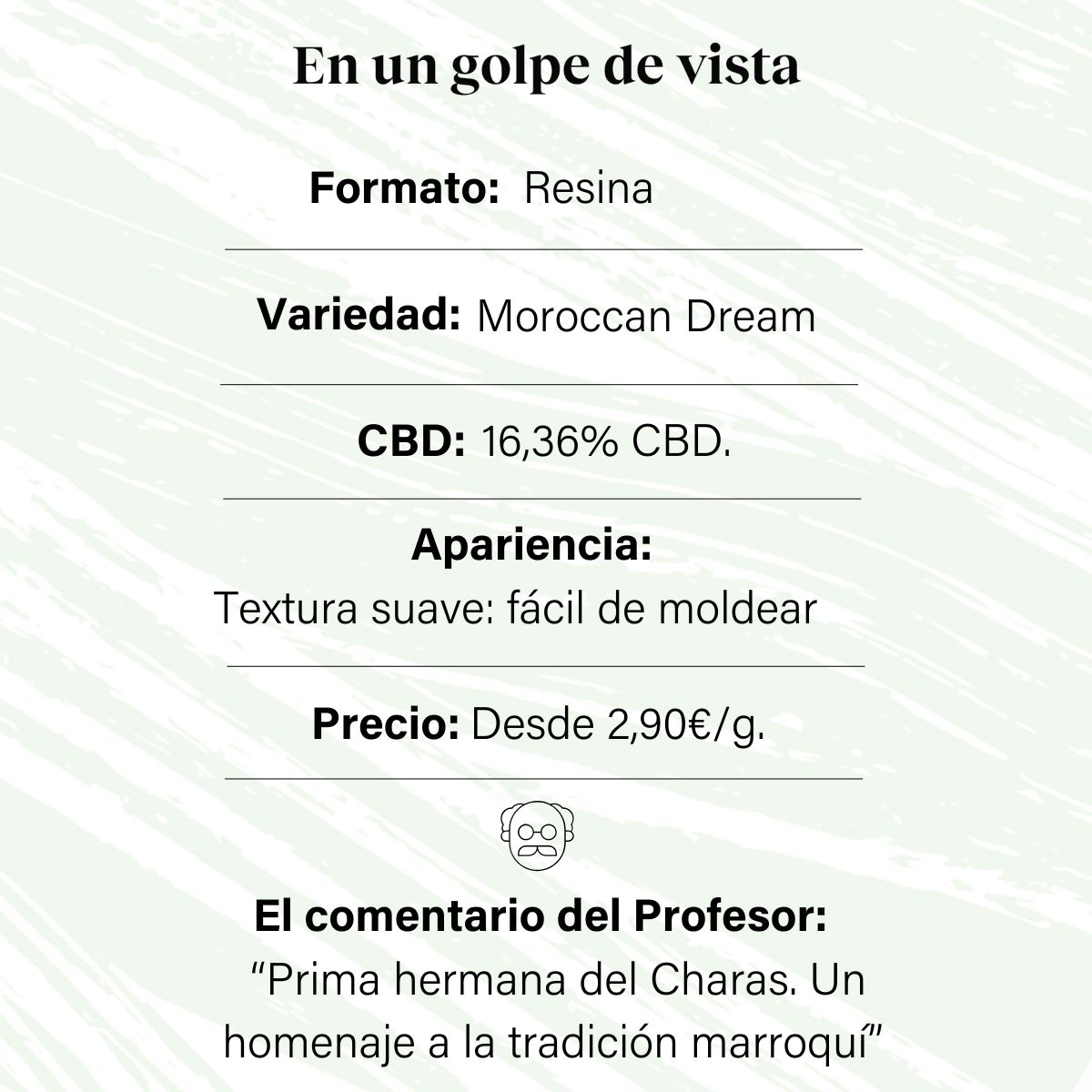 En un golpe de vista

Formato: Resina

Variedad: Moroccan Dream

CBD: 16,36% CBD.

Apariencia:
Textura suave: fácil de moldear

Precio: Desde 2,90€/g.

El comentario del Profesor:
"Prima hermana del Charas. Un homenaje a la tradición marroquí"